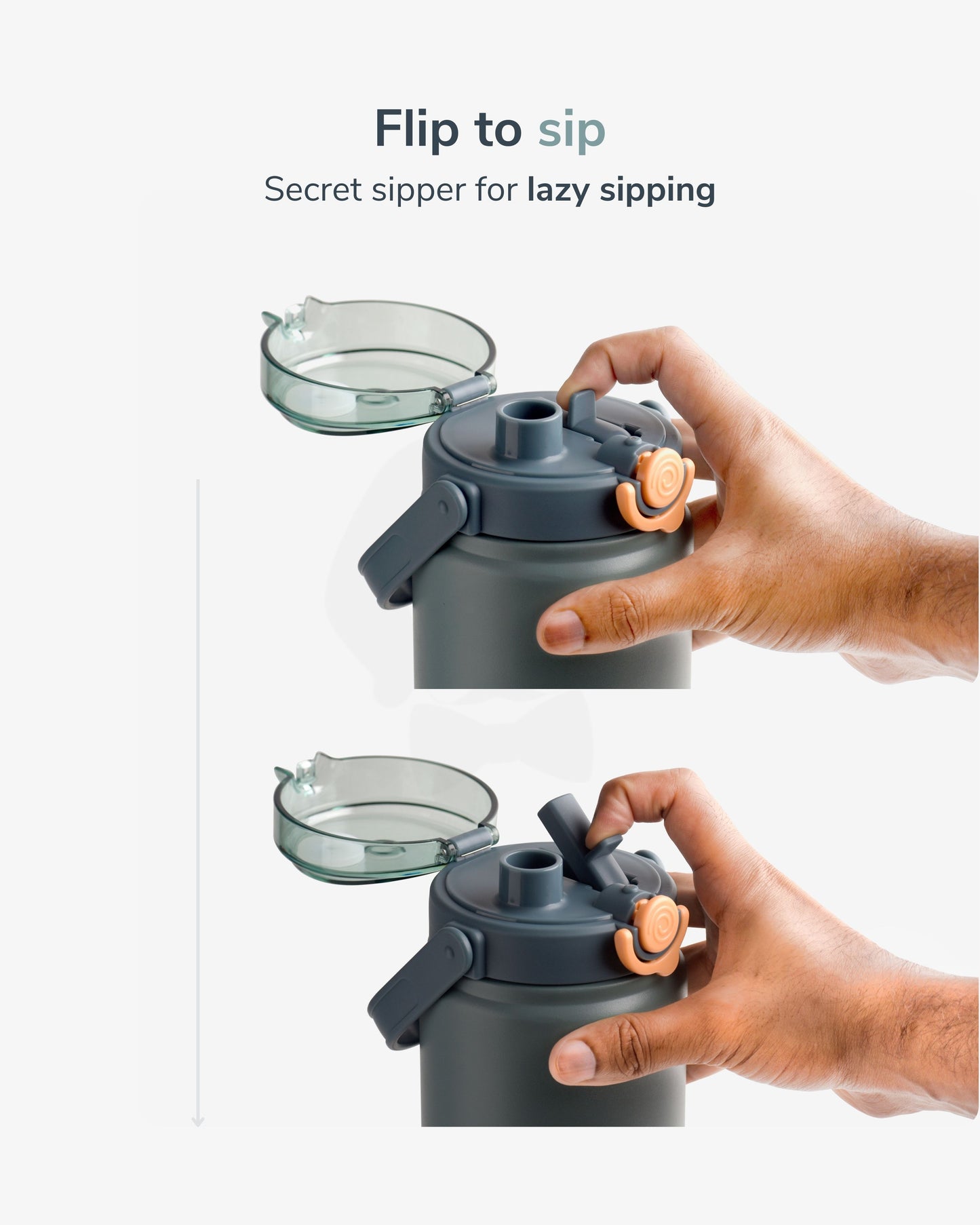 Flip to sip

Secret sipper for lazy sipping