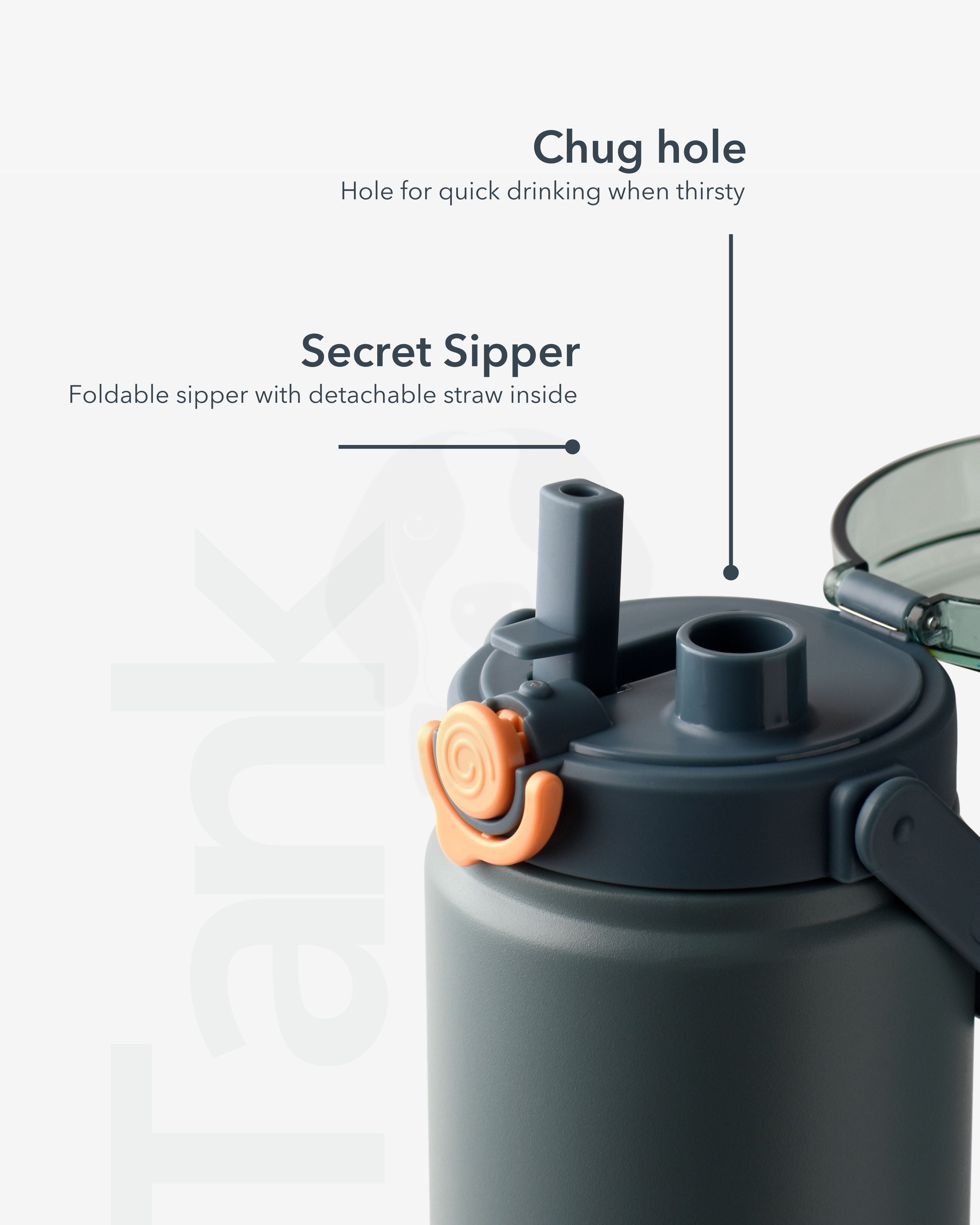 Chug hole
Hole for quick drinking when thirsty

Secret Sipper
Foldable sipper with detachable straw inside

Tank