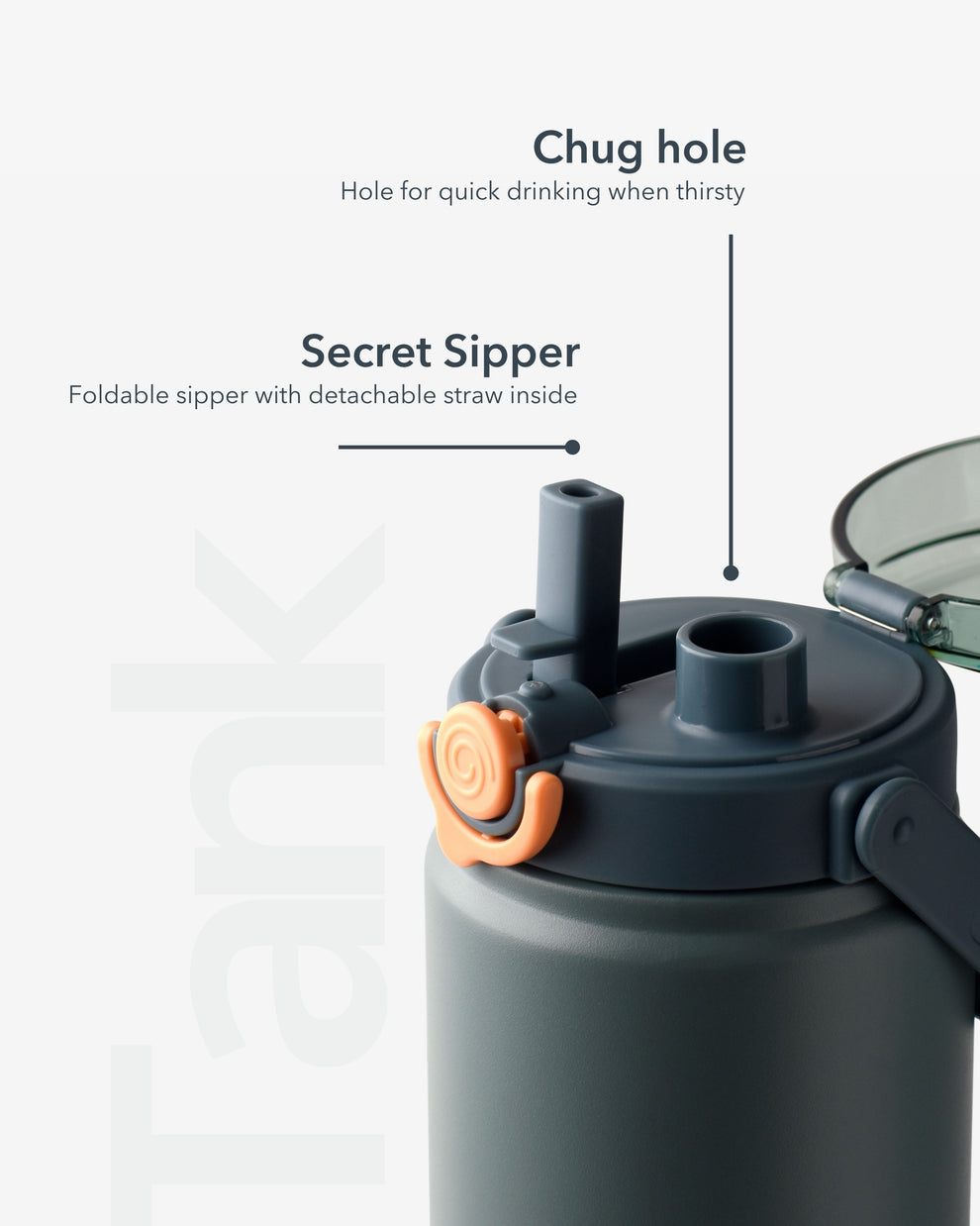 Chug hole
Hole for quick drinking when thirsty

Secret Sipper
Foldable sipper with detachable straw inside

Tank